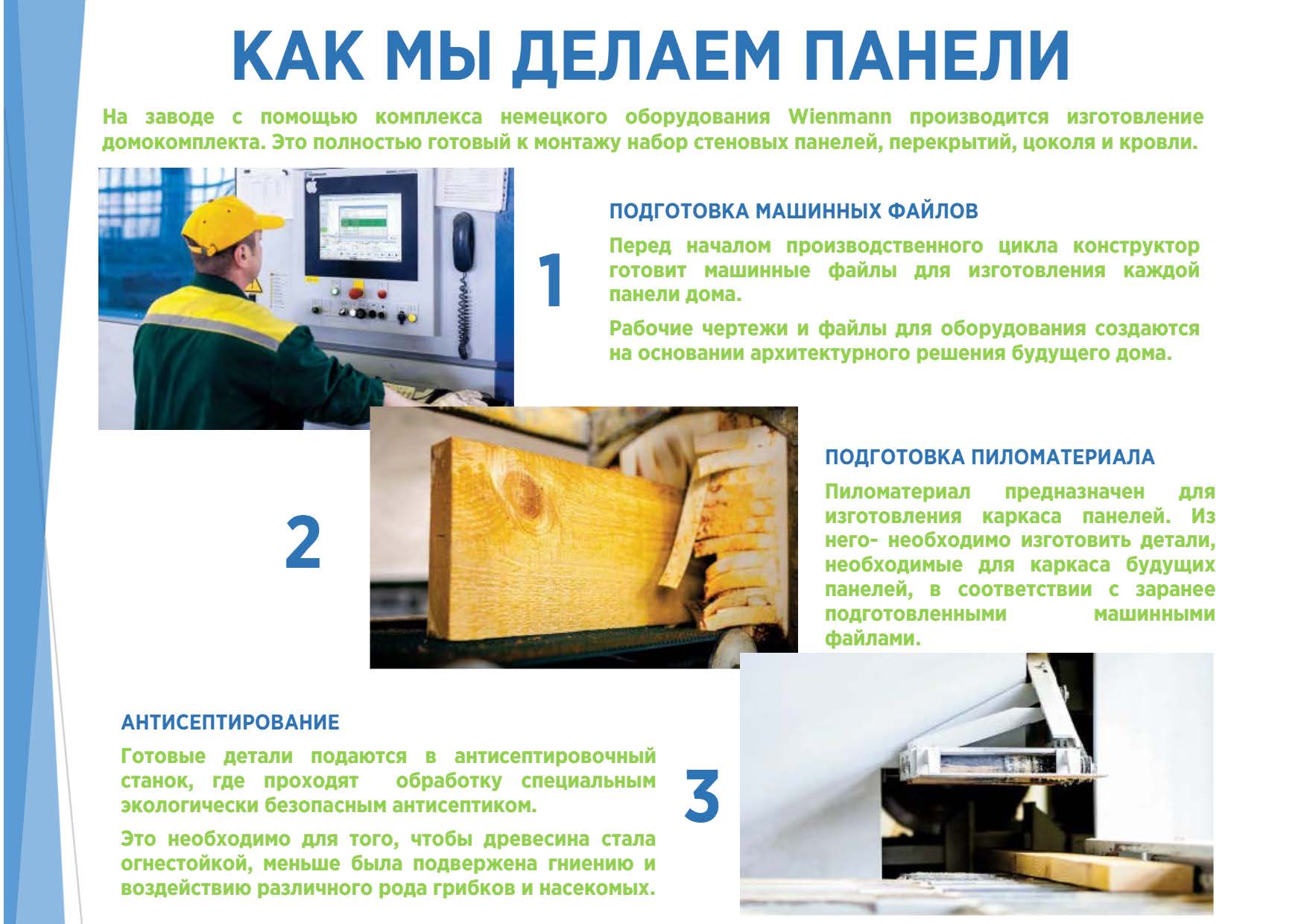 КАК МЫ ДЕЛАЕМ ПАНЕЛИ

На заводе с помощью комплекса немецкого оборудования Wienmann производится изготовление домокомплекта. Это полностью готовый к монтажу набор стеновых панелей, перекрытий, цоколя и кровли.

1

ПОДГОТОВКА МАШИННЫХ ФАЙЛОВ

Перед началом производственного цикла конструктор готовит машинные файлы для изготовления каждой панели дома.

Рабочие чертежи и файлы для оборудования создаются на основании архитектурного решения будущего дома.

2

ПОДГОТОВКА ПИЛОМАТЕРИАЛА

Пиломатериал предназначен для изготовления каркаса панелей. Из него- необходимо изготовить детали, необходимые для каркаса будущих панелей, в соответствии с заранее подготовленными машинными файлами.

АНТИСЕПТИРОВАНИЕ

Готовые детали подаются в антисептировочный станок, где проходят обработку специальным экологически безопасным антисептиком.

Это необходимо для того, чтобы древесина стала огнестойкой, меньше была подвержена гниению и воздействию различного рода грибков и насекомых.

3